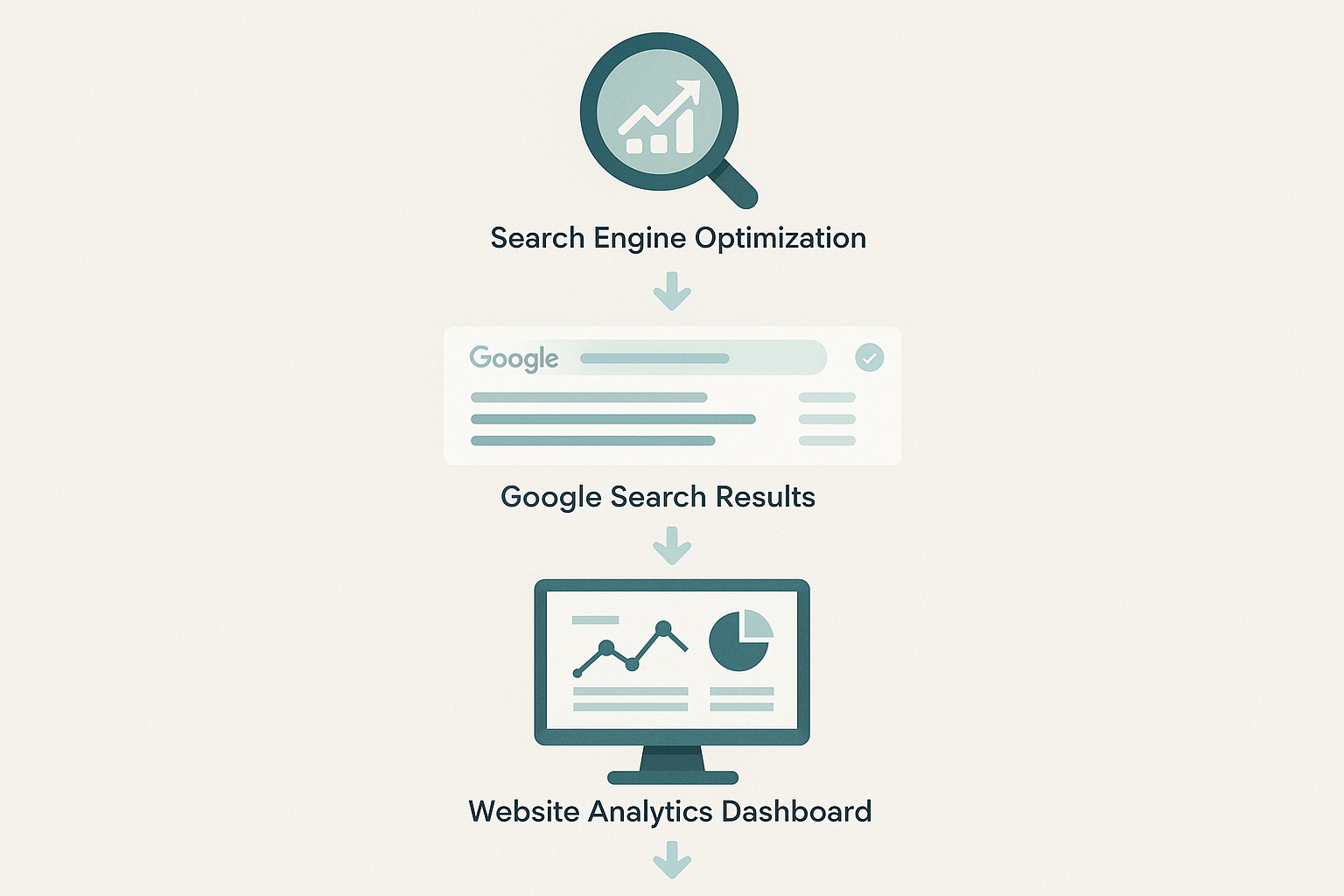 Search Engine Optimization

Google

Google Search Results

Website Analytics Dashboard