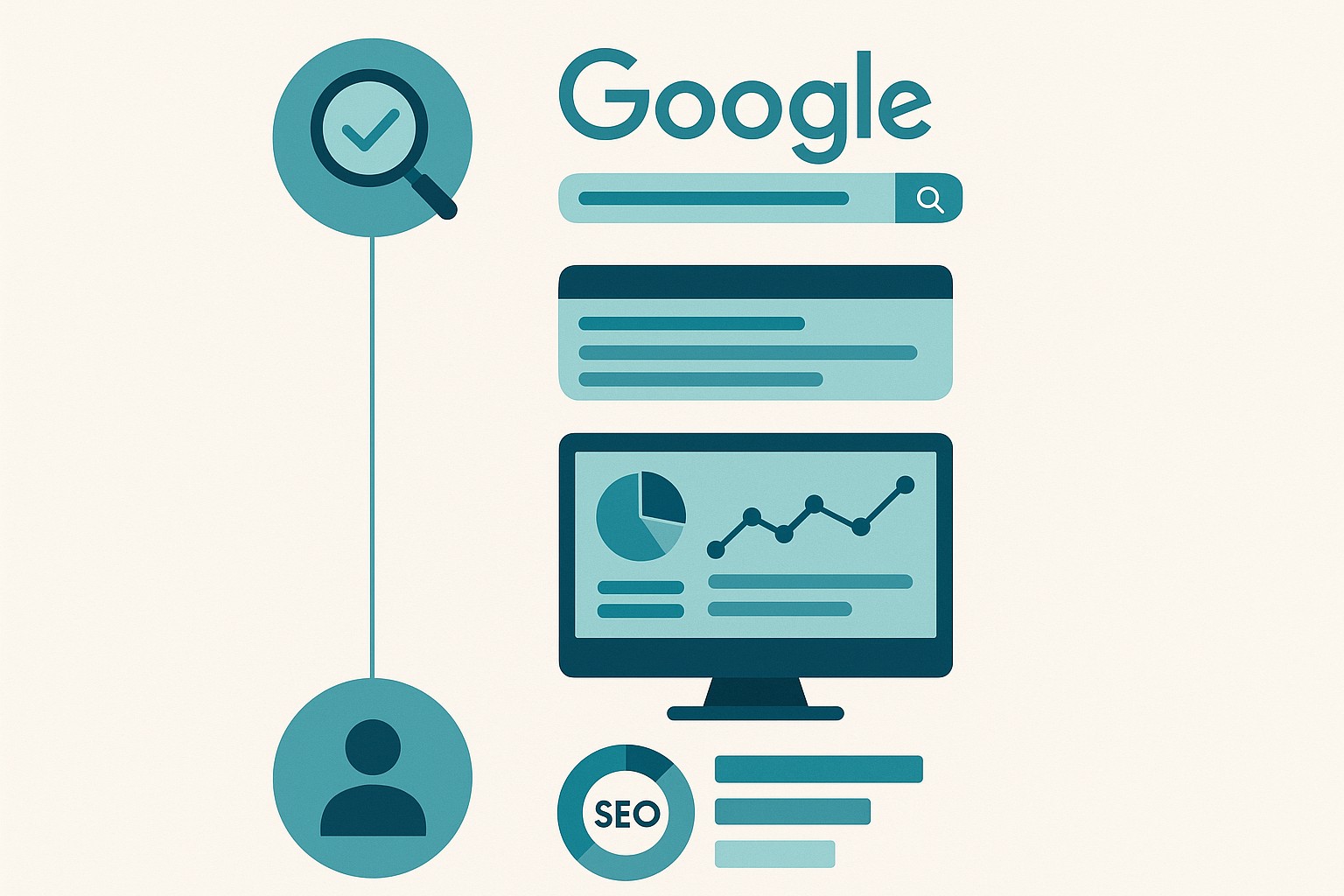 Google

SEO