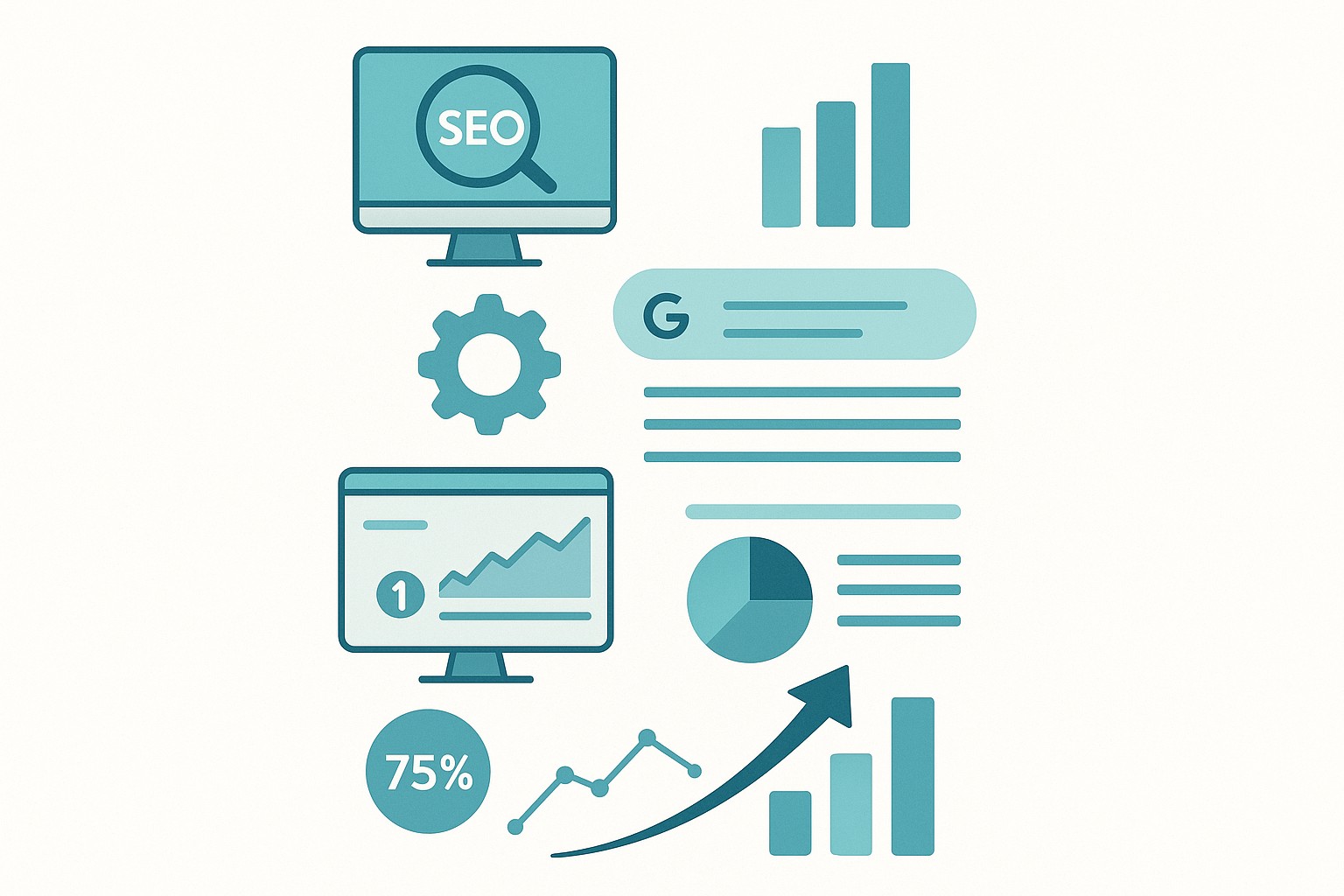 SEO

G

1

75%